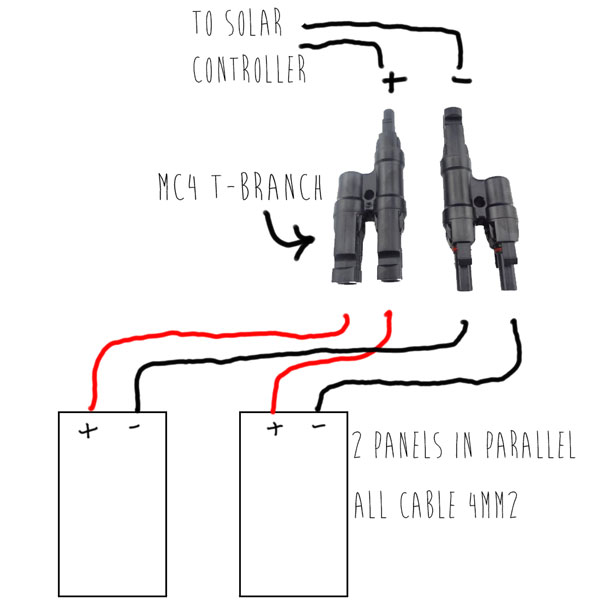 TO SOLAR CONTROLLER

+ -

MC4 T-BRANCH

+ -

+ -

2 PANELS IN PARALLEL

ALL CABLE 4MM2